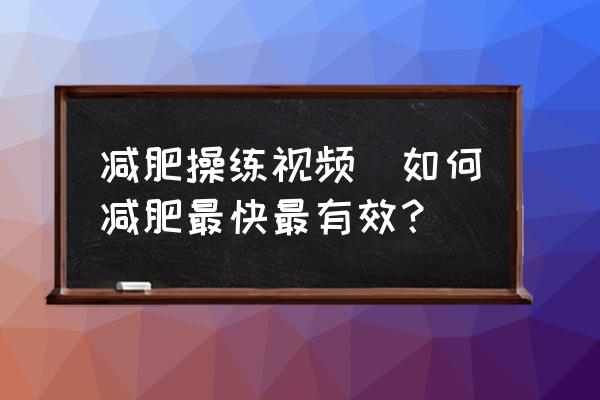 减肥操练视频 如何减肥最快最有效?